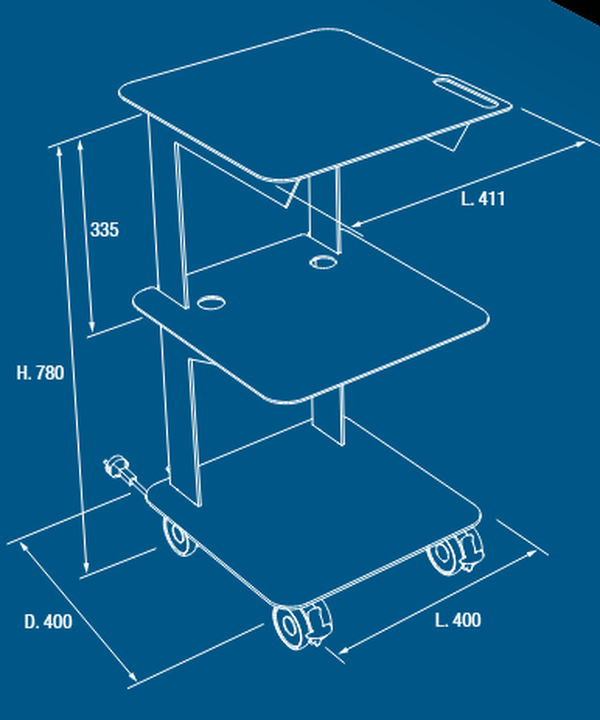 L. 411

335

H. 780

D. 400

L. 400